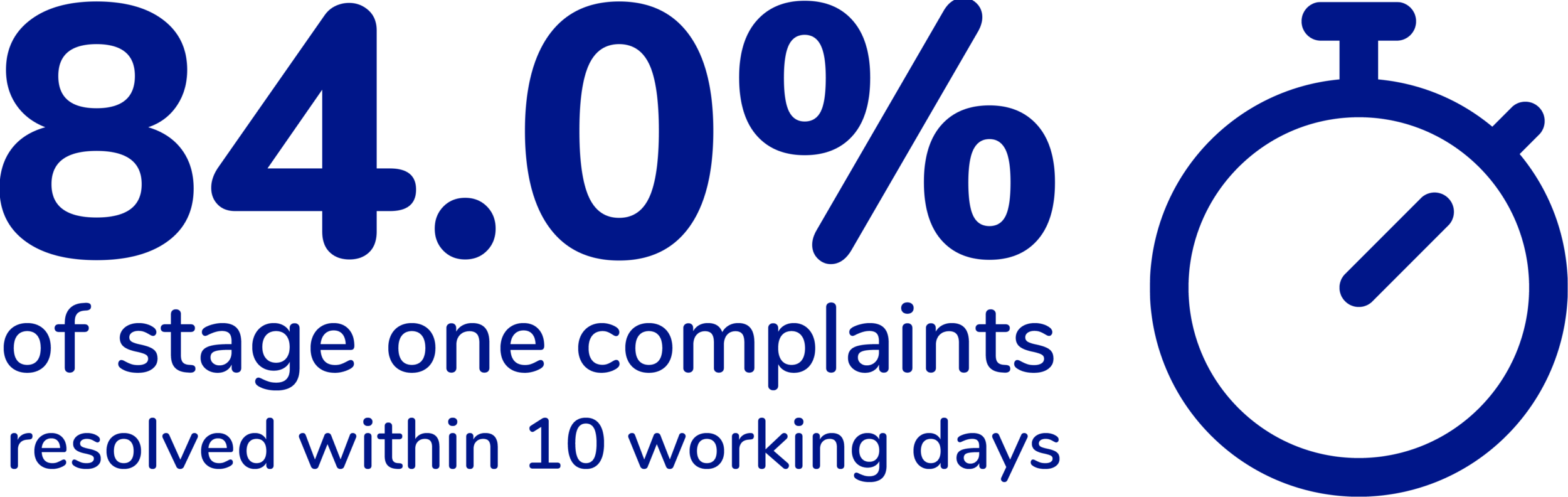 84.0%

of stage one complaints
resolved within 10 working days