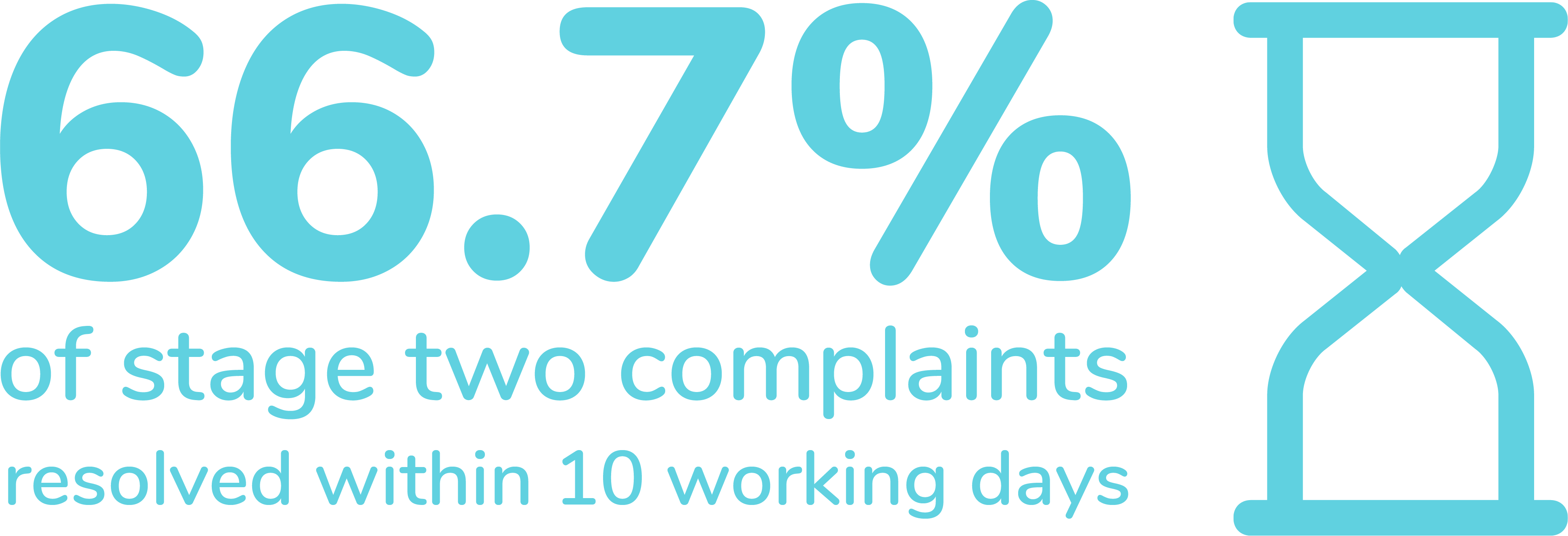 66.7%

of stage two complaints

resolved within 10 working days