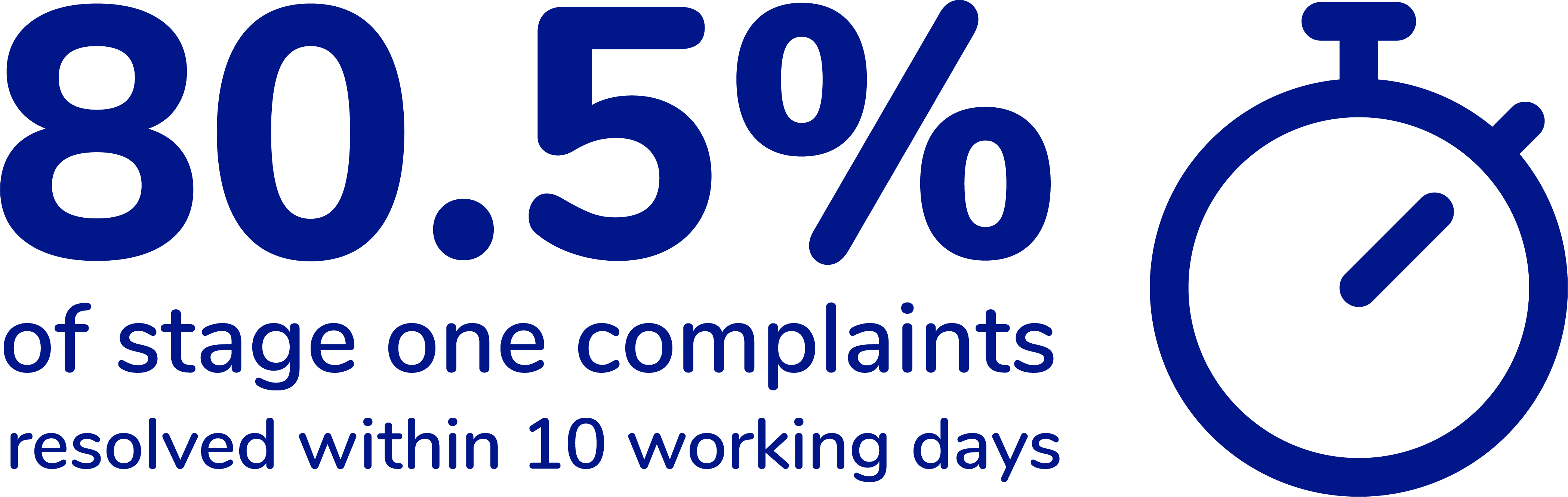 80.5%

of stage one complaints resolved within 10 working days