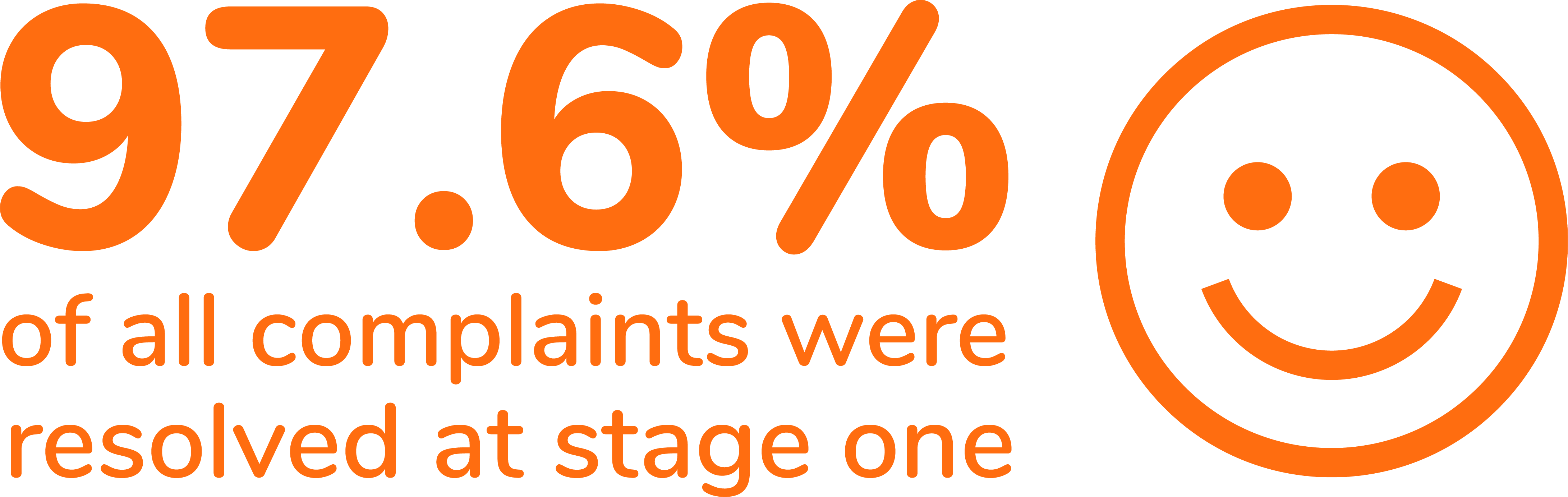 97.6%

of all complaints were resolved at stage one